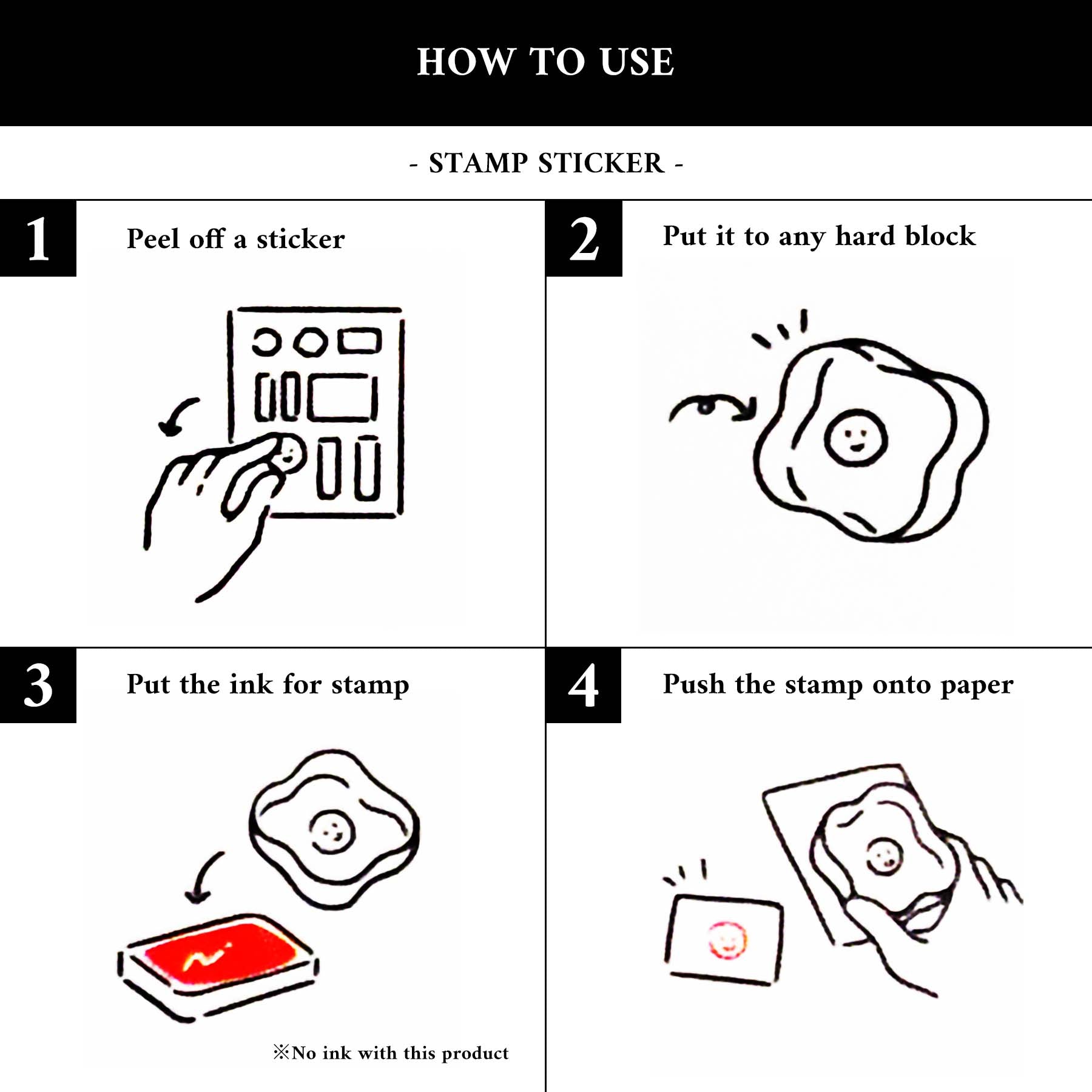 HOW TO USE

- STAMP STICKER -

1 Peel off a sticker

2 Put it to any hard block

3 Put the ink for stamp

※No ink with this product

4 Push the stamp onto paper